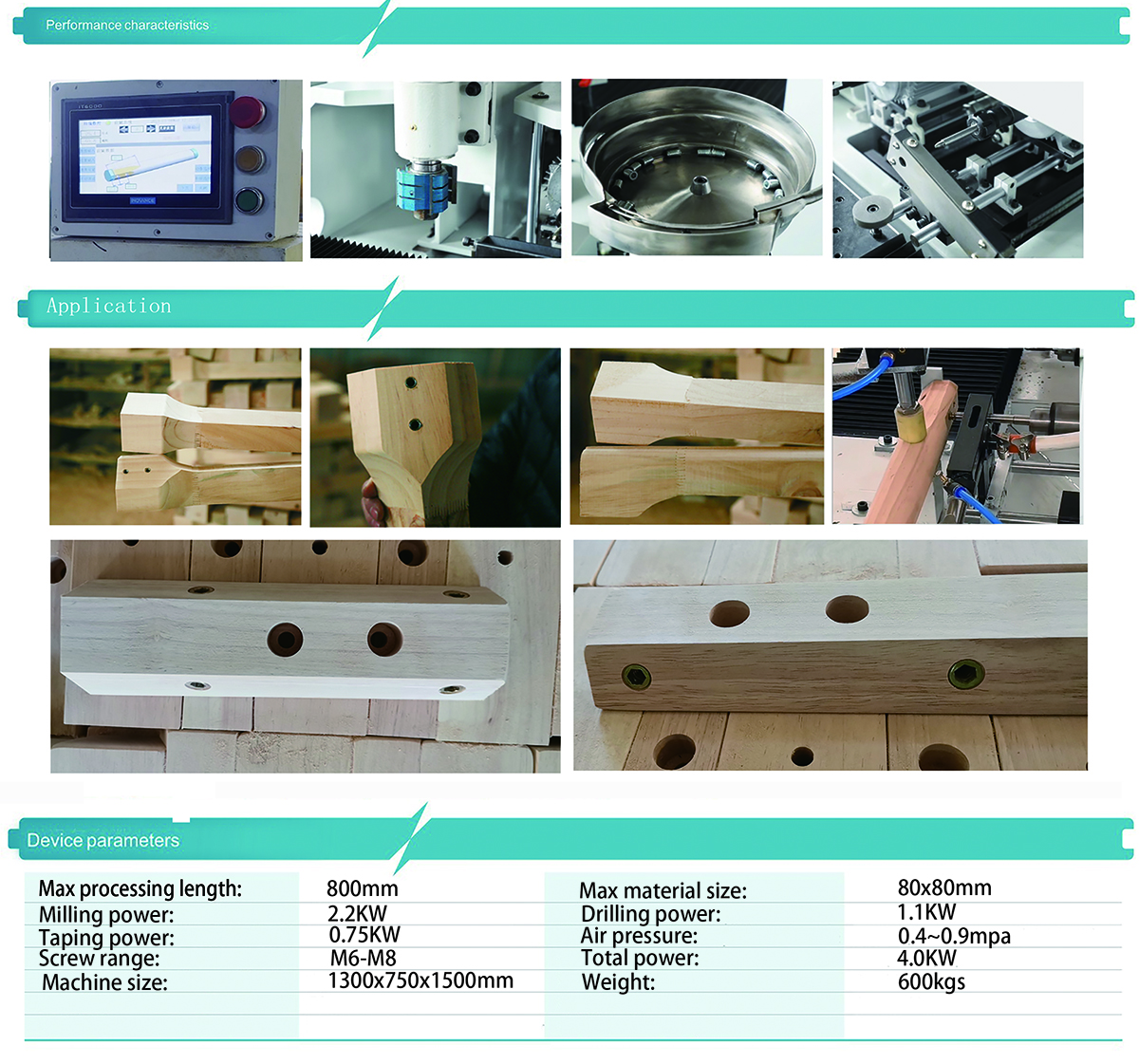 Performance characteristics

Application

Device parameters

| Max processing length: | 800mm | Max material size: | 80x80mm |
|---|---|---|---|
| Milling power: | 2.2KW | Drilling power: | 1.1KW |
| Taping power: | 0.75KW | Air pressure: | 0.4~0.9mpa |
| Screw range: | M6-M8 | Total power: | 4.0KW |
| Machine size: | 1300x750x1500mm | Weight: | 600kgs |